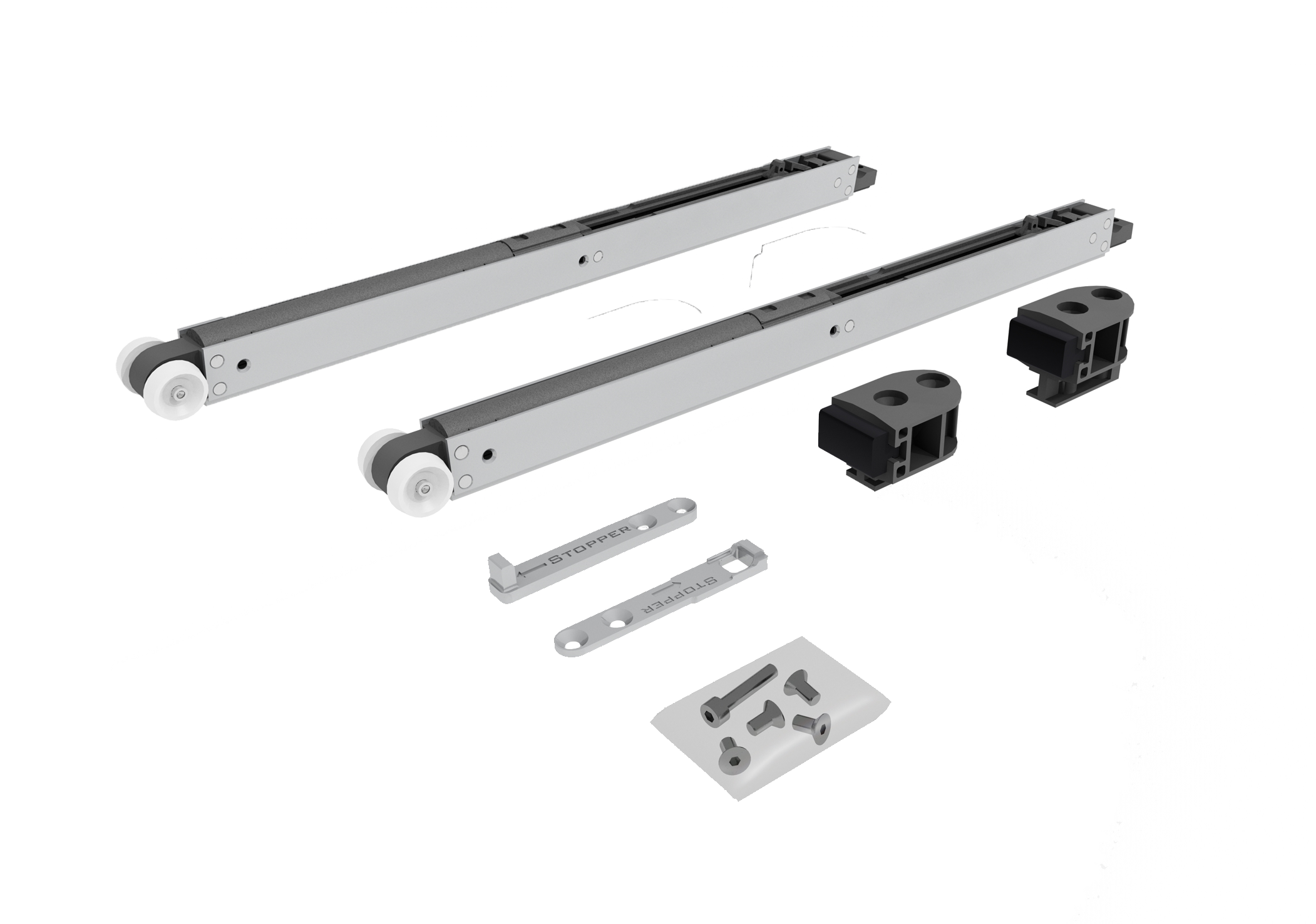 STOPPER
STOPPER